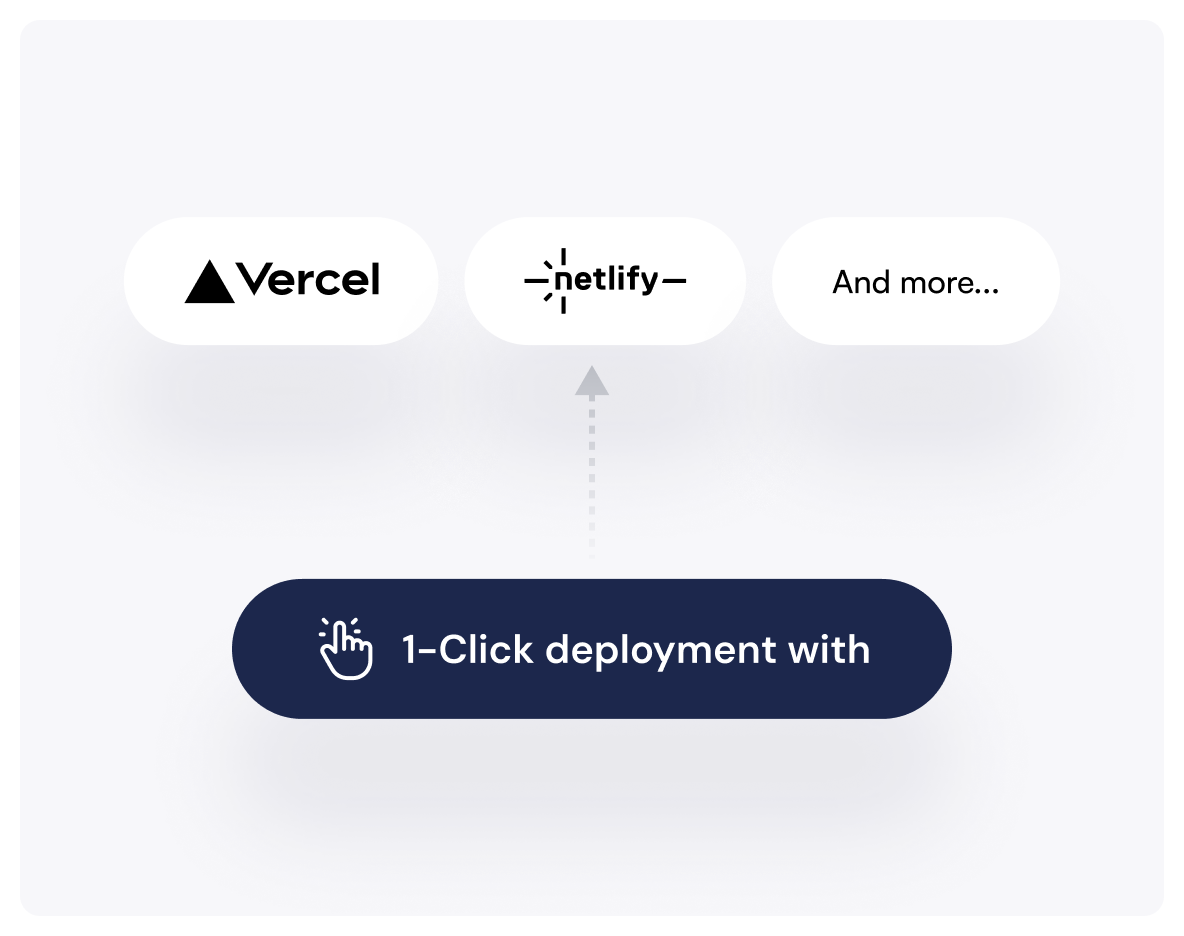 Vercel

netlify

And more...

1-Click deployment with